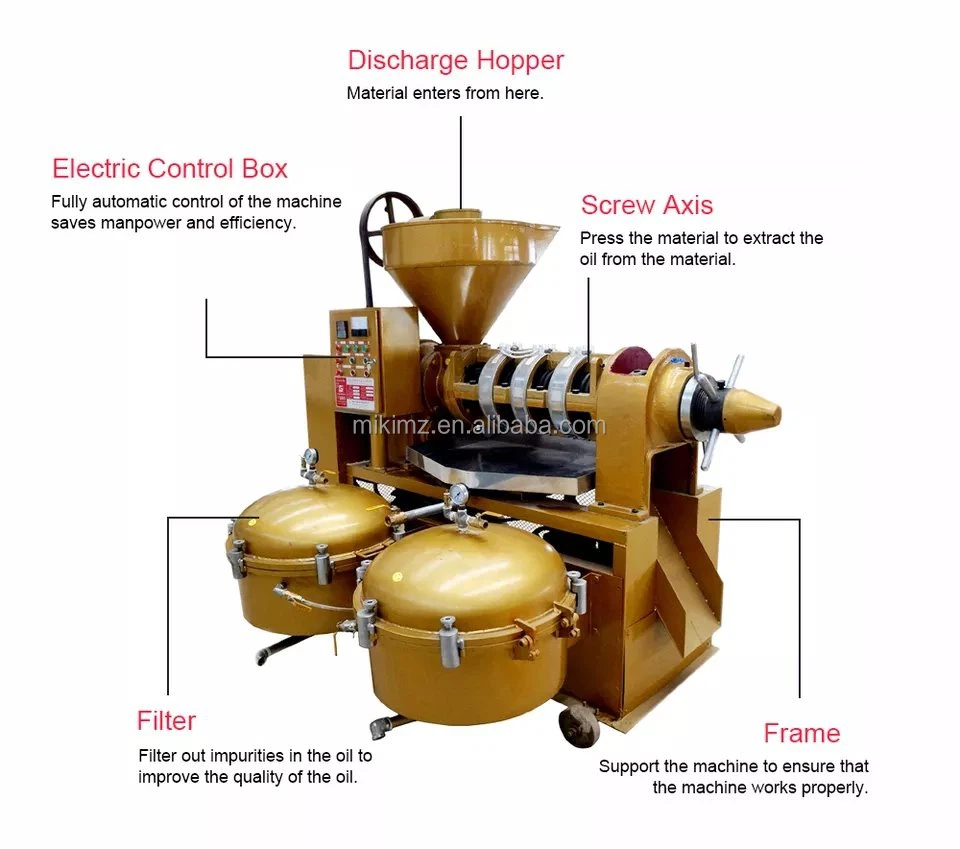 Discharge Hopper
Material enters from here.

Electric Control Box
Fully automatic control of the machine saves manpower and efficiency.

Screw Axis
Press the material to extract the oil from the material.

mikimz.en.alibaba.com

Filter
Filter out impurities in the oil to improve the quality of the oil.

Frame
Support the machine to ensure that the machine works properly.